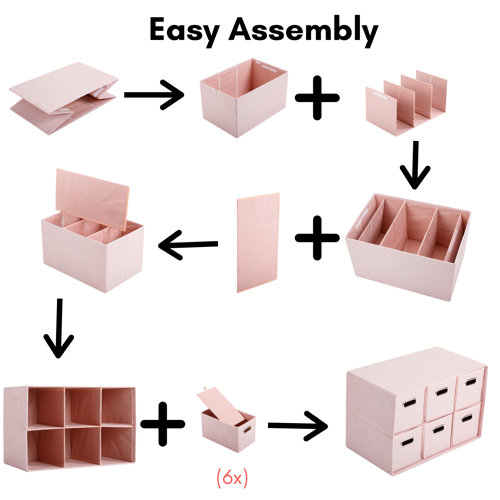 Easy Assembly

(6x)